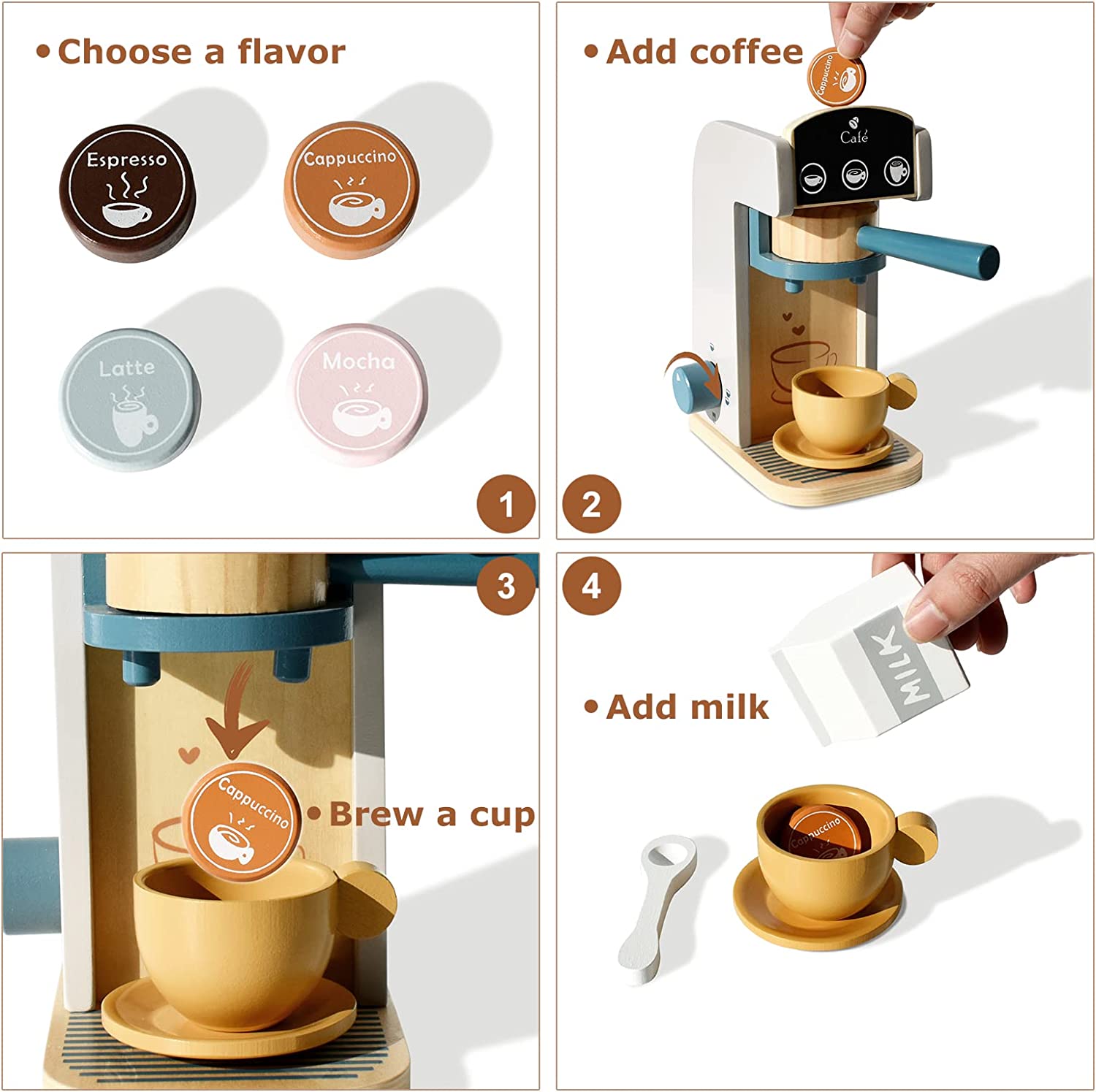 • Choose a flavor

Espresso

Cappuccino

Latte

Mocha

1

• Add coffee

Cappuccino

Café

2

3

Cappuccino

• Brew a cup

4

MILK

• Add milk

Cappuccino