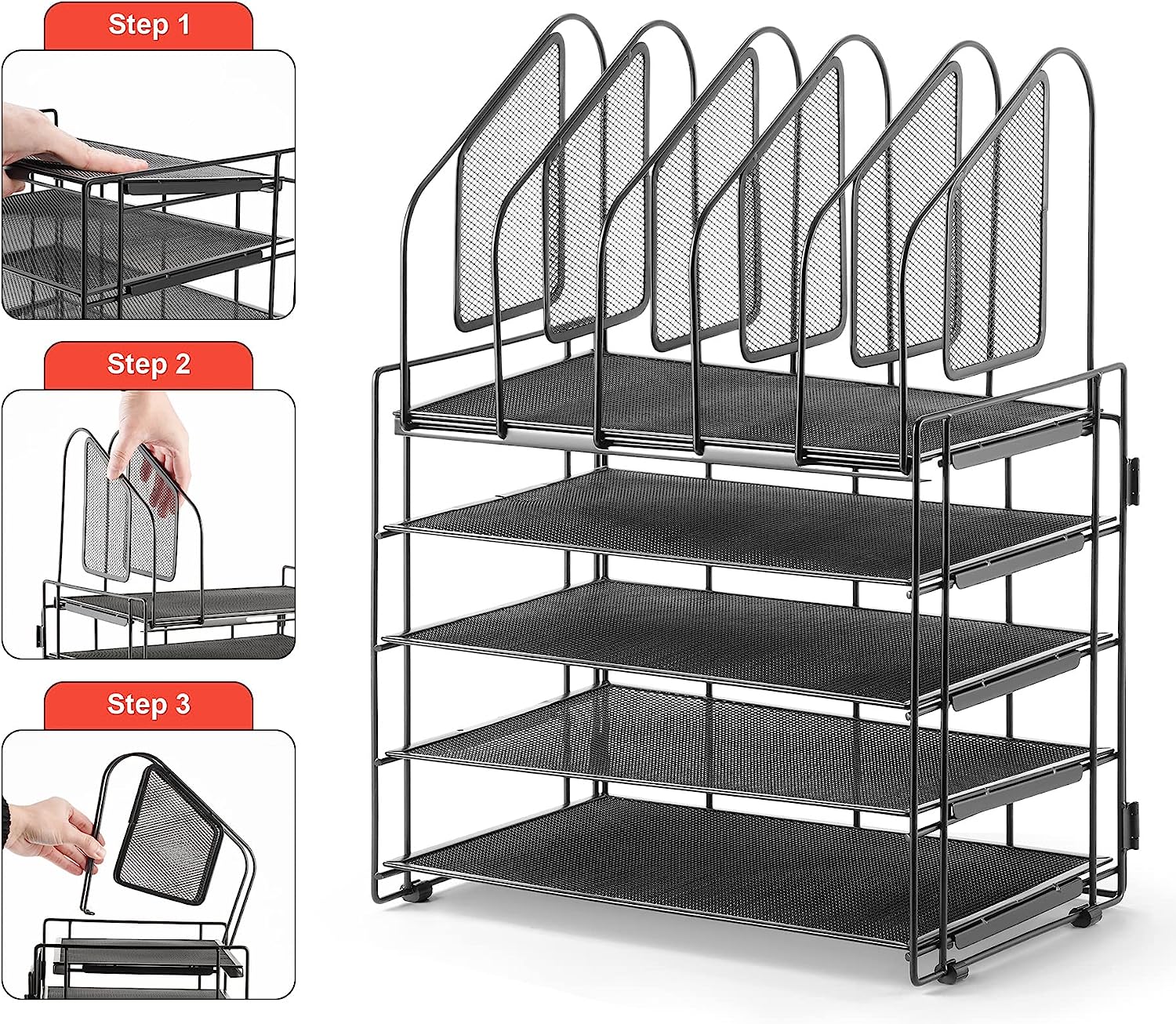 Step 1

Step 2

Step 3