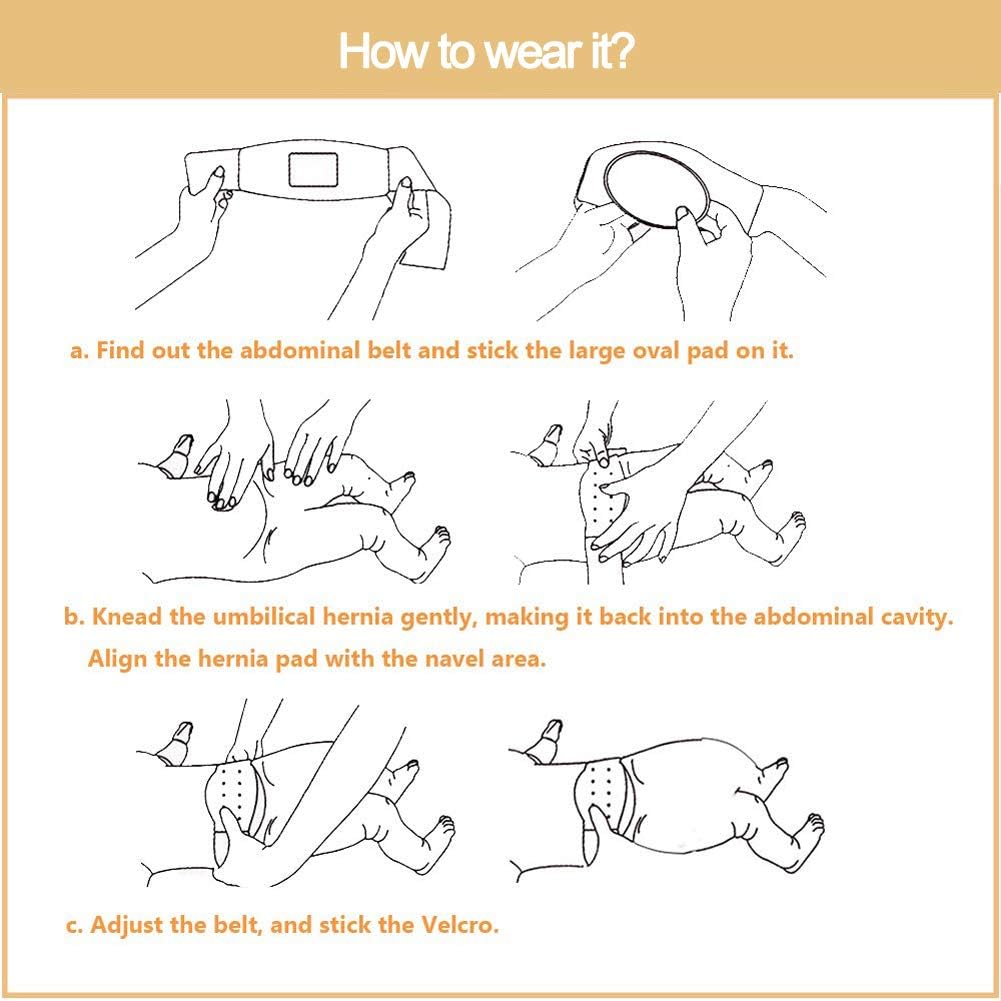 How to wear it?

a. Find out the abdominal belt and stick the large oval pad on it.

b. Knead the umbilical hernia gently, making it back into the abdominal cavity. Align the hernia pad with the navel area.

c. Adjust the belt, and stick the Velcro.