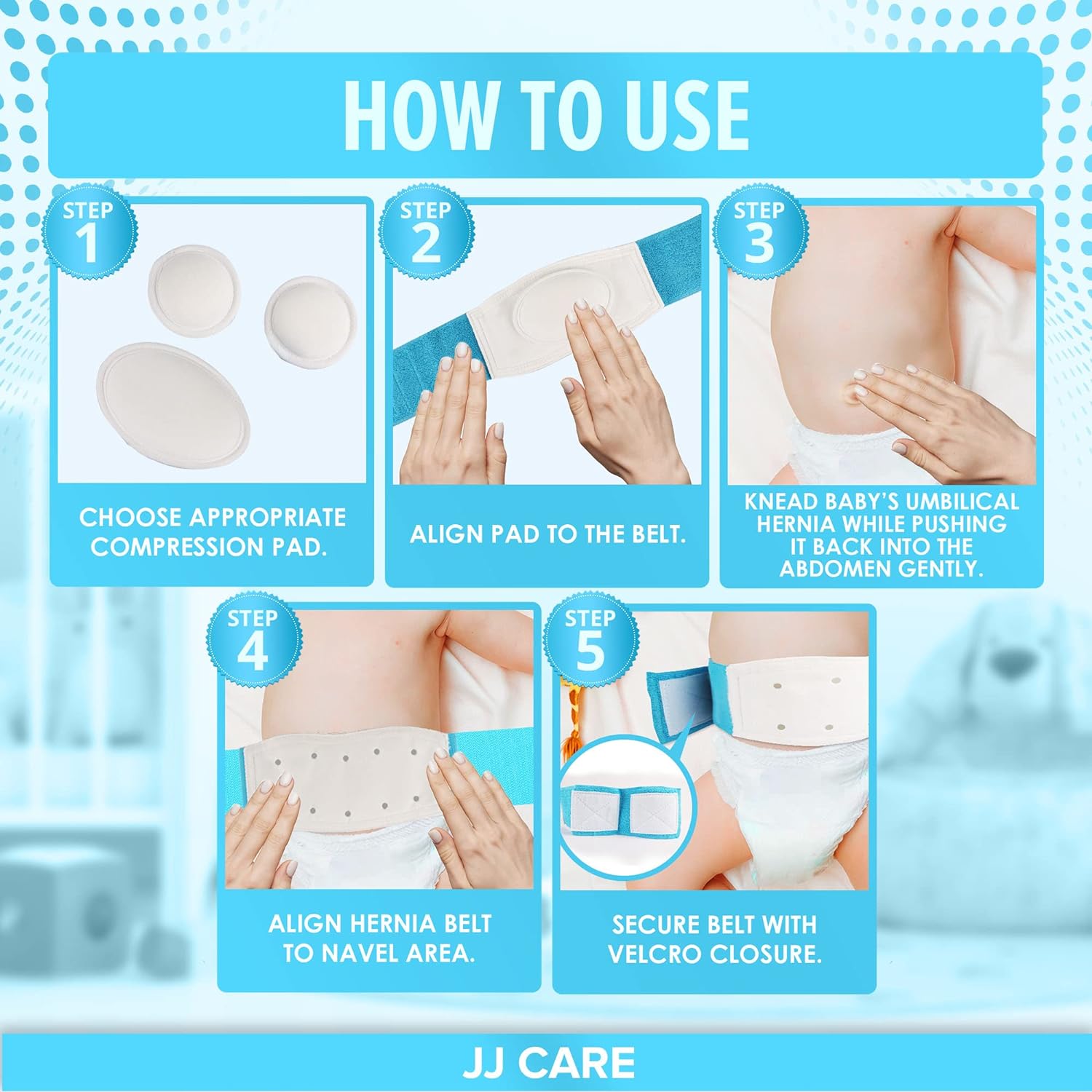 HOW TO USE

STEP 1

CHOOSE APPROPRIATE COMPRESSION PAD.

STEP 2

ALIGN PAD TO THE BELT.

STEP 3

KNEAD BABY'S UMBILICAL HERNIA WHILE PUSHING IT BACK INTO THE ABDOMEN GENTLY.

STEP 4

ALIGN HERNIA BELT TO NAVEL AREA.

STEP 5

SECURE BELT WITH VELCRO CLOSURE.

JJ CARE