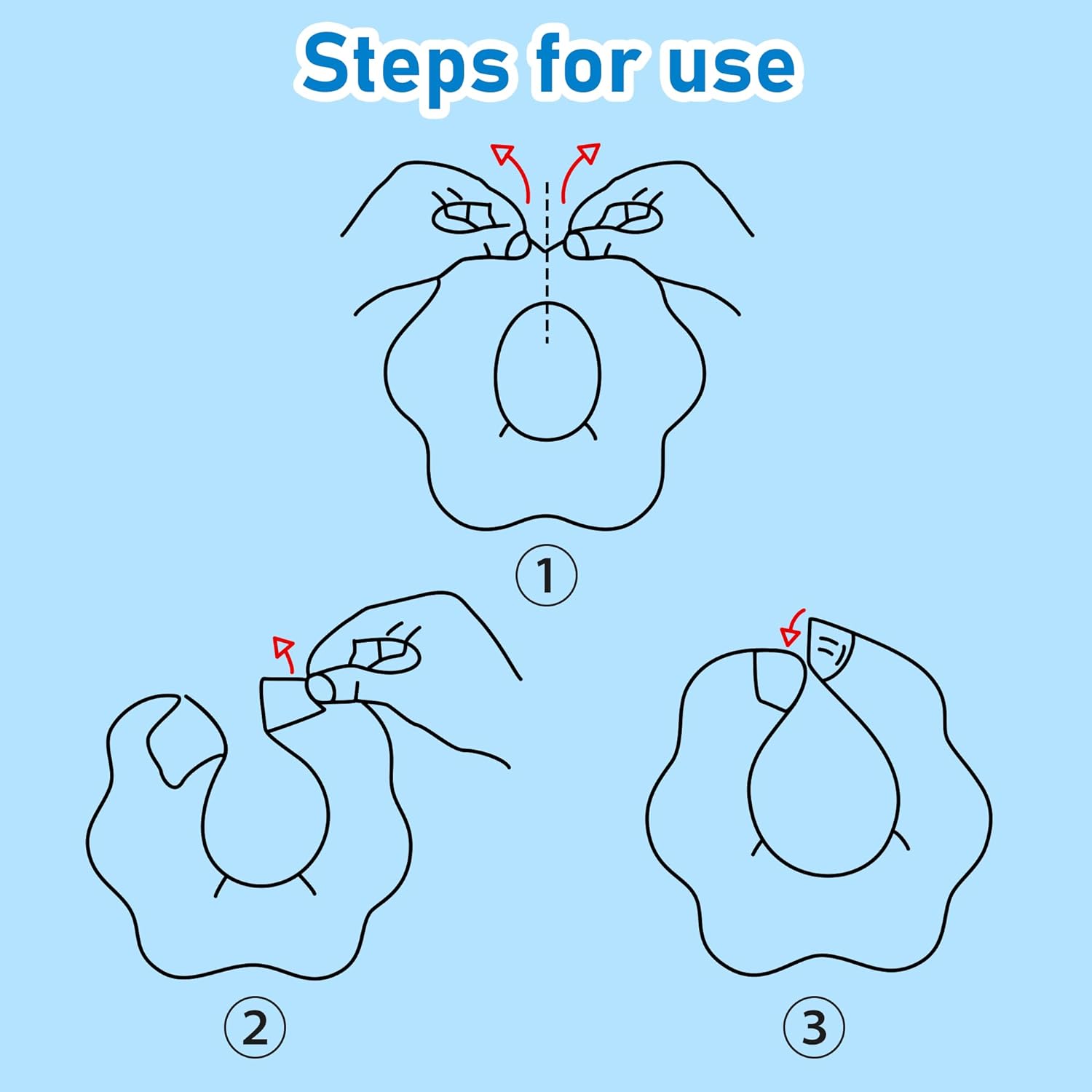 Steps for use

①

②

③