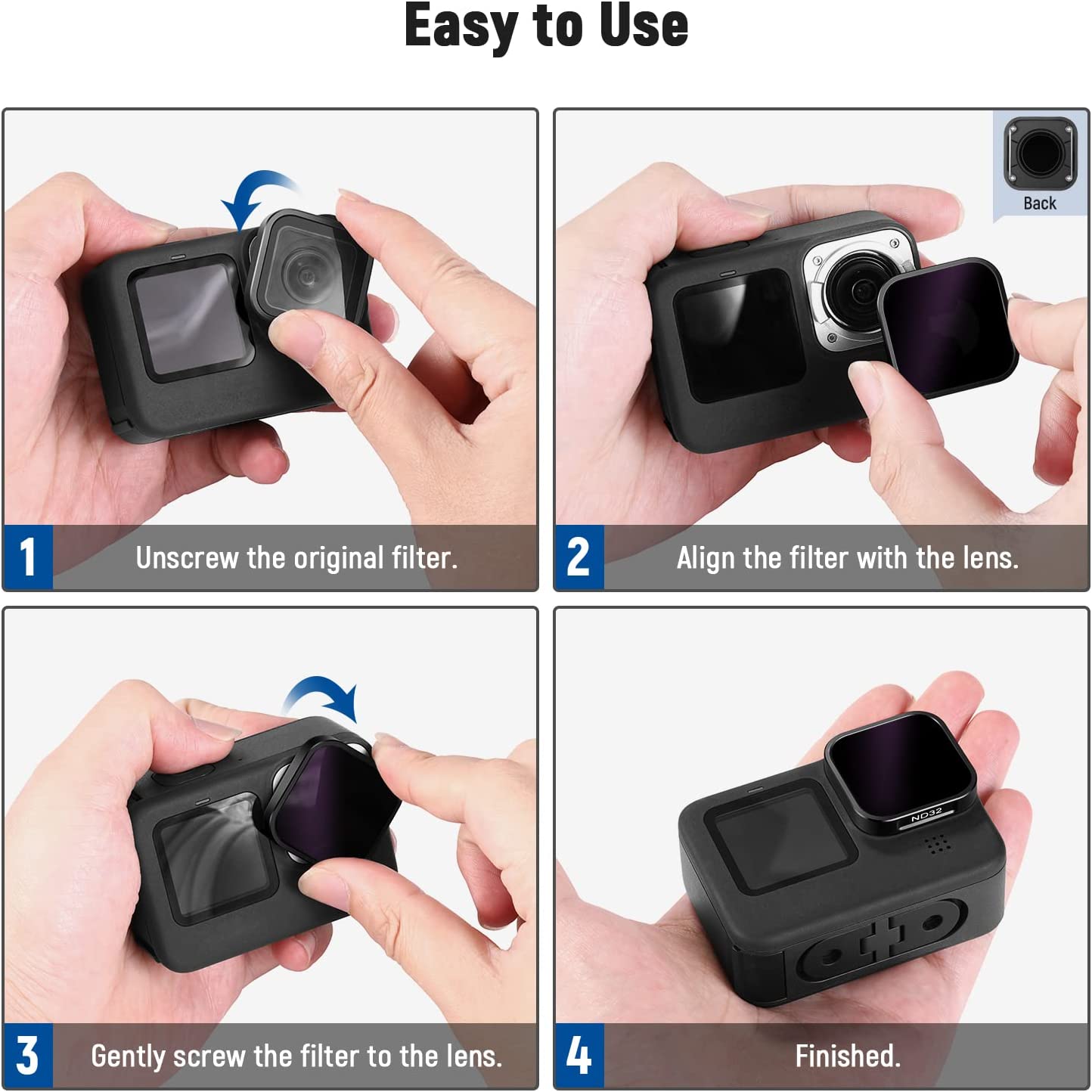 Easy to Use

1 Unscrew the original filter.

Back

2 Align the filter with the lens.

3 Gently screw the filter to the lens.

ND32

4 Finished.