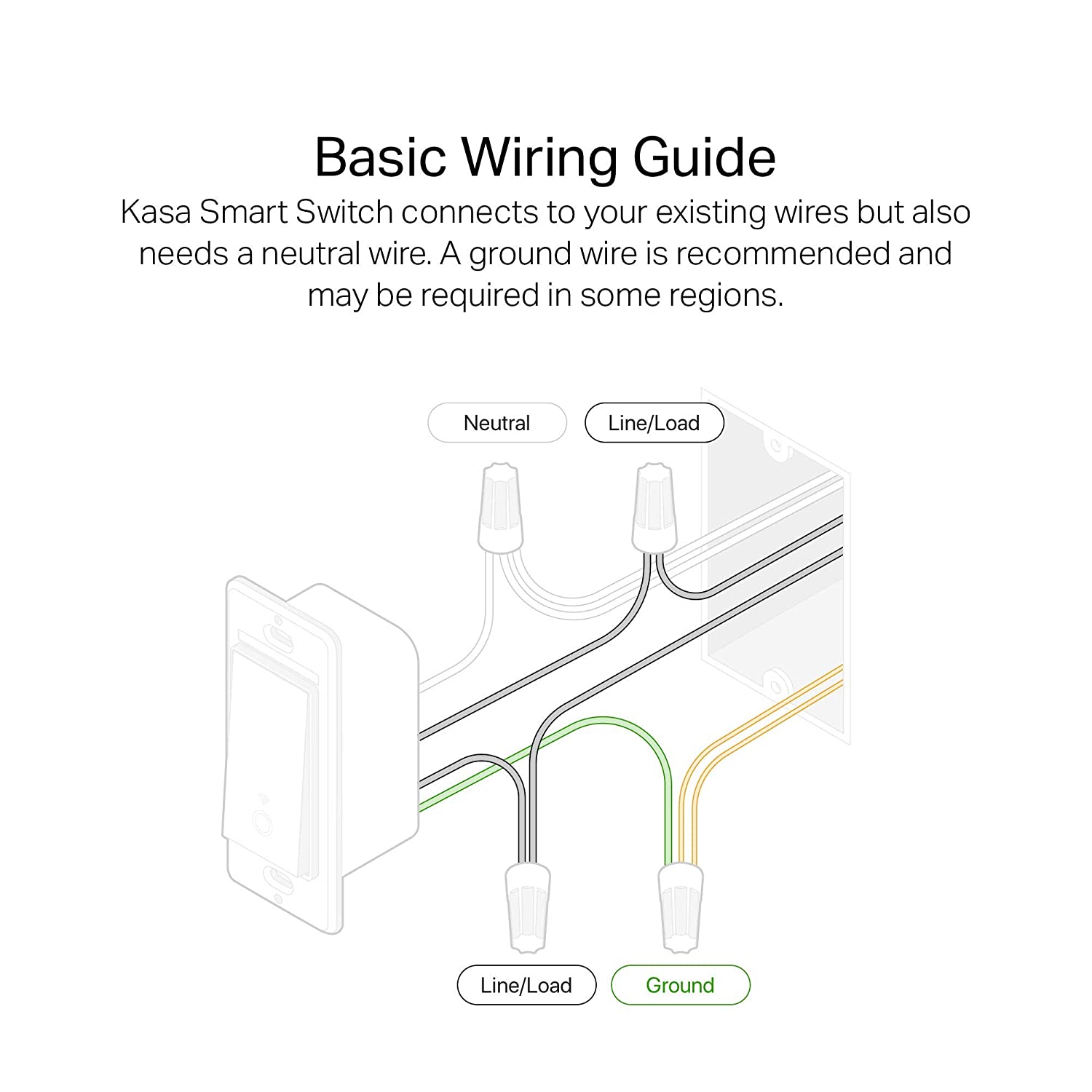 Basic Wiring Guide

Kasa Smart Switch connects to your existing wires but also needs a neutral wire. A ground wire is recommended and may be required in some regions.

Neutral

Line/Load

Line/Load

Ground