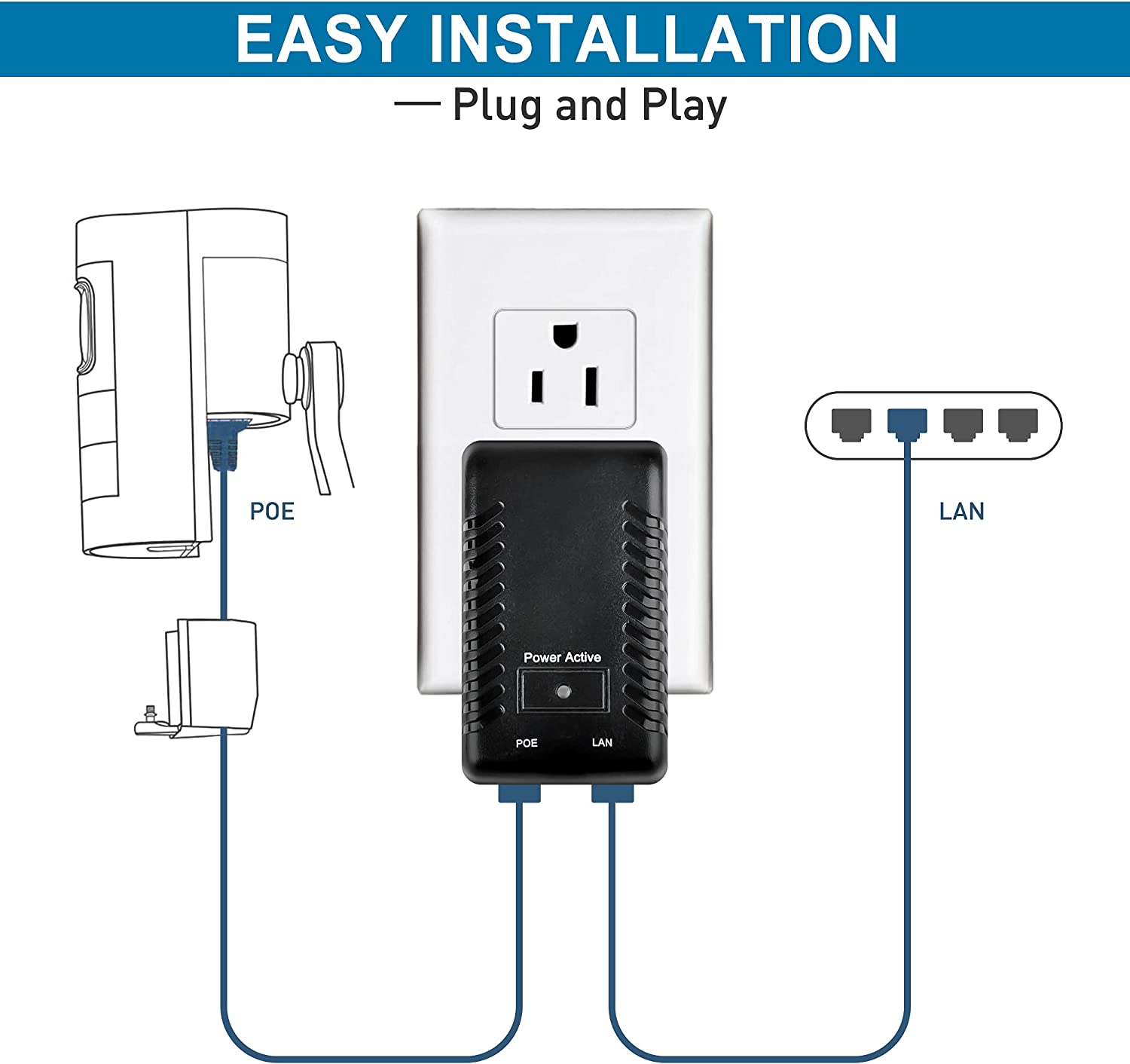 EASY INSTALLATION
— Plug and Play

POE

LAN

Power Active

POE LAN